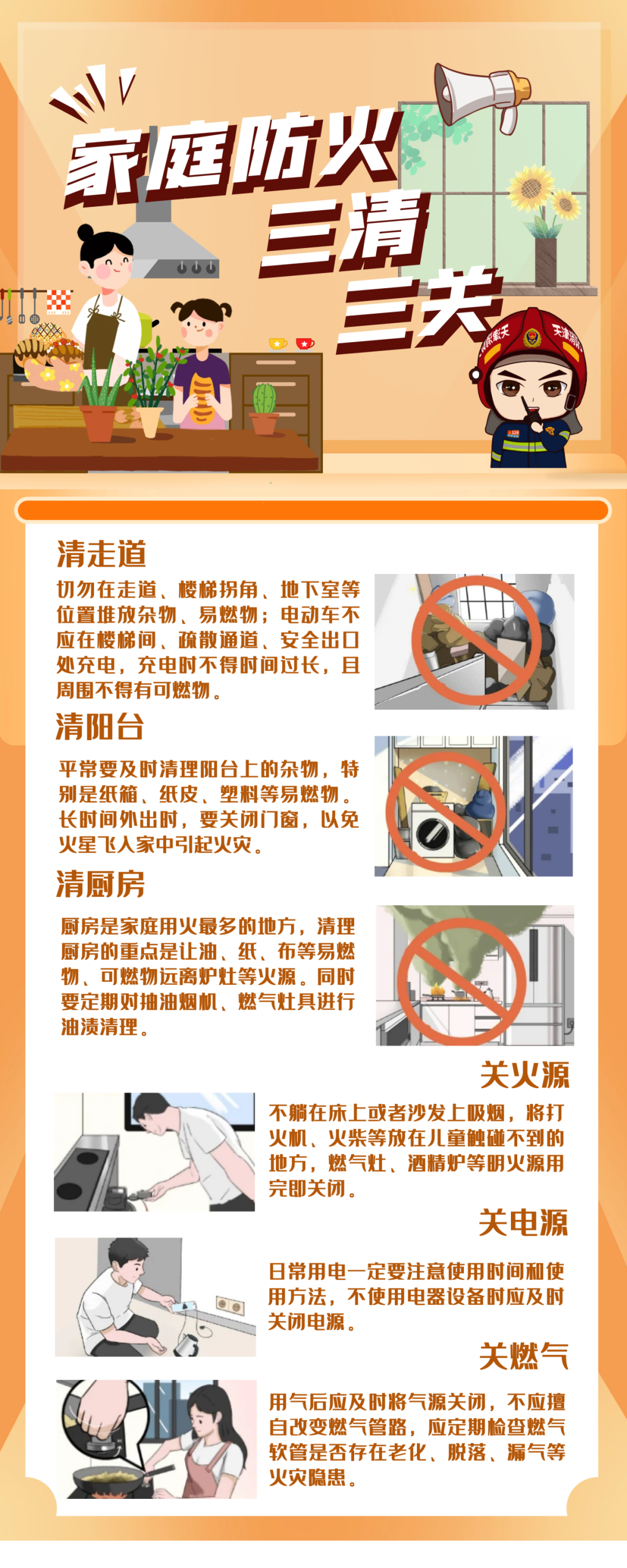 家庭防火
三清
三关

天津消防

清走道

切勿在走道、楼梯拐角、地下室等位置堆放杂物、易燃物；电动车不应在楼梯间、疏散通道、安全出口处充电，充电时不得时间过长，且周围不得有可燃物。

清阳台

平常要及时清理阳台上的杂物，特别是纸箱、纸皮、塑料等易燃物。长时间外出时，要关闭门窗，以免火星飞入家中引起火灾。

清厨房

厨房是家庭用火最多的地方，清理厨房的重点是让油、纸、布等易燃物、可燃物远离炉灶等火源。同时要定期对抽油烟机、燃气灶具进行油渍清理。

关火源

不躺在床上或者沙发上吸烟，将打火机、火柴等放在儿童触碰不到的地方，燃气灶、酒精炉等明火源用完即关闭。

关电源

日常用电一定要注意使用时间和使用方法，不使用电器设备时应及时关闭电源。

关燃气

用气后应及时将气源关闭，不应擅自改变燃气管路，应定期检查燃气软管是否存在老化、脱落、漏气等火灾隐患。