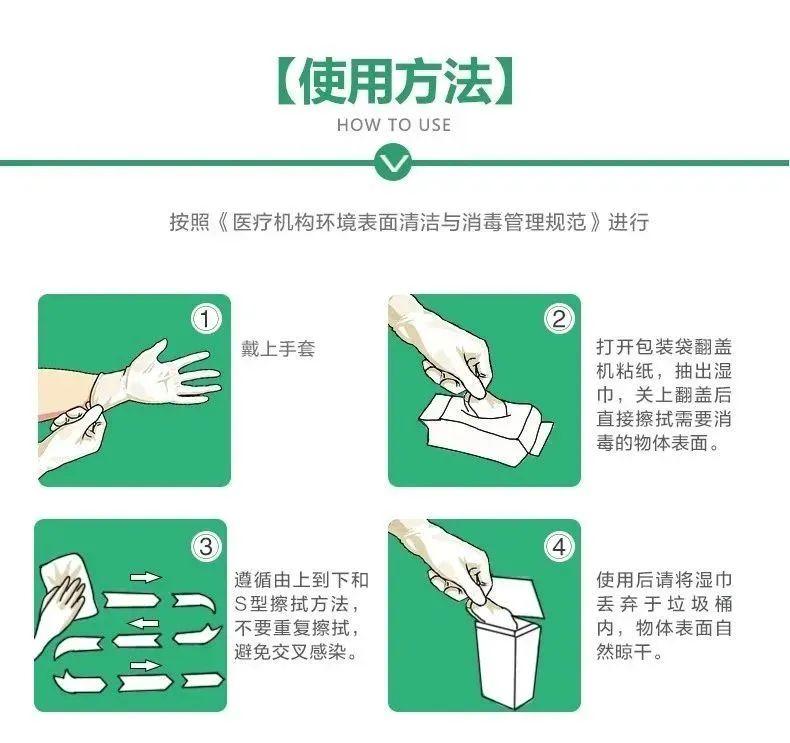 【使用方法】
HOW TO USE

按照《医疗机构环境表面清洁与消毒管理规范》进行

①
戴上手套

②
打开包装袋翻盖机粘纸，抽出湿巾，关上翻盖后直接擦拭需要消毒的物体表面。

③
遵循由上到下和S型擦拭方法，不要重复擦拭，避免交叉感染。

④
使用后请将湿巾丢弃于垃圾桶内，物体表面自然晾干。